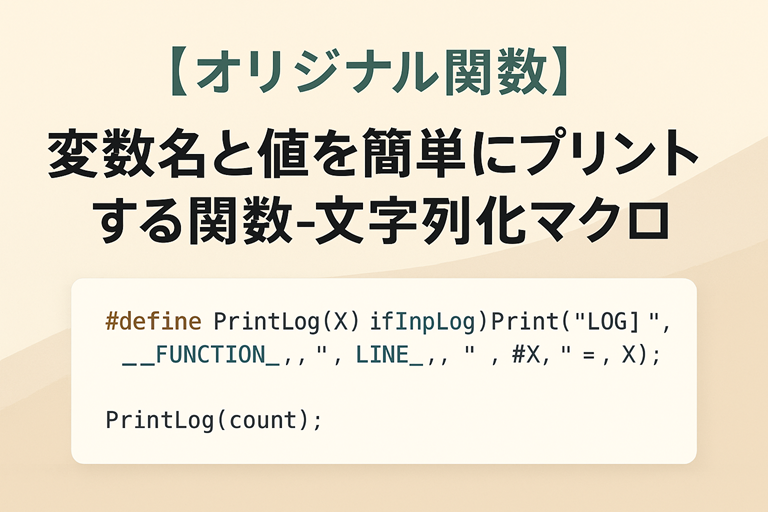 【オリジナル関数】
変数名と値を簡単にプリントする関数-文字列化マクロ

#define PrintLog(X) ifInpLog)Print("LOG] ",
__FUNCTION_,, ", LINE_,, " , #X, " = , X);

PrintLog(count);